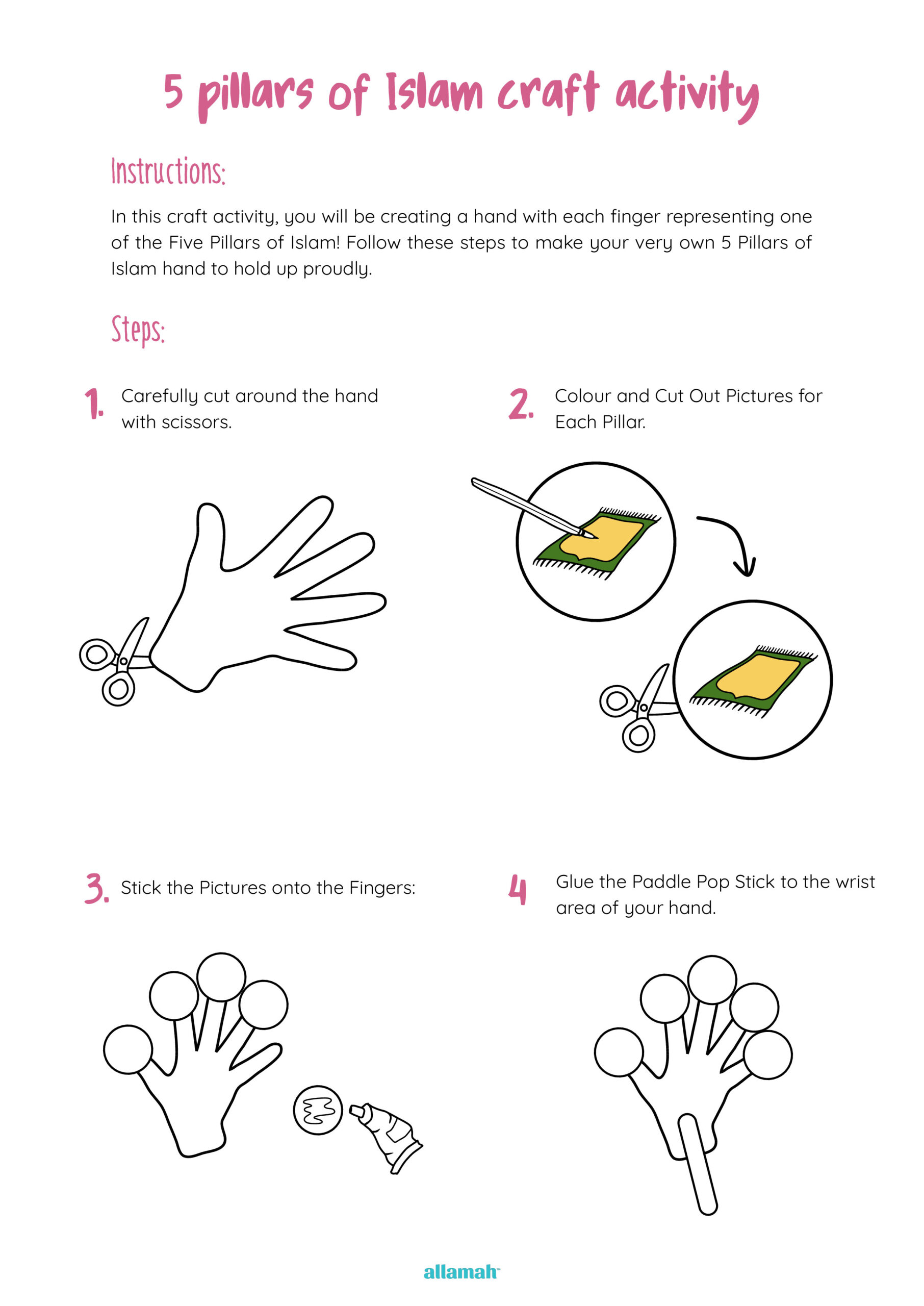 5 pillars of Islam craft activity

Instructions:

In this craft activity, you will be creating a hand with each finger representing one of the Five Pillars of Islam! Follow these steps to make your very own 5 Pillars of Islam hand to hold up proudly.

Steps:

1. Carefully cut around the hand with scissors.

2. Colour and Cut Out Pictures for Each Pillar.

3. Stick the Pictures onto the Fingers:

4 Glue the Paddle Pop Stick to the wrist area of your hand.

allamah