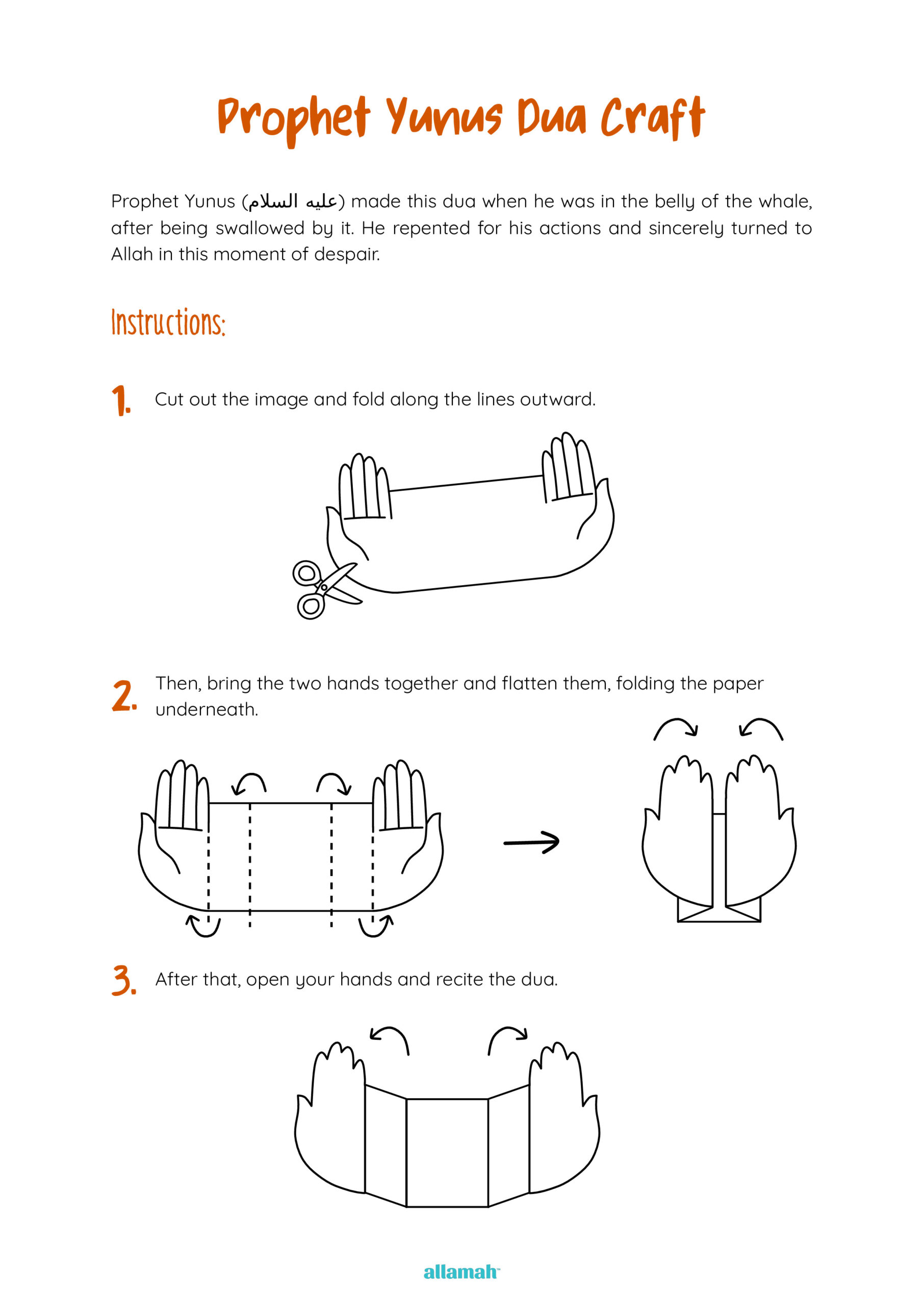 Prophet Yunus Dua Craft

Prophet Yunus (عليه السلام) made this dua when he was in the belly of the whale, after being swallowed by it. He repented for his actions and sincerely turned to Allah in this moment of despair.

Instructions:

1. Cut out the image and fold along the lines outward.

2. Then, bring the two hands together and flatten them, folding the paper underneath.

3. After that, open your hands and recite the dua.

allamah