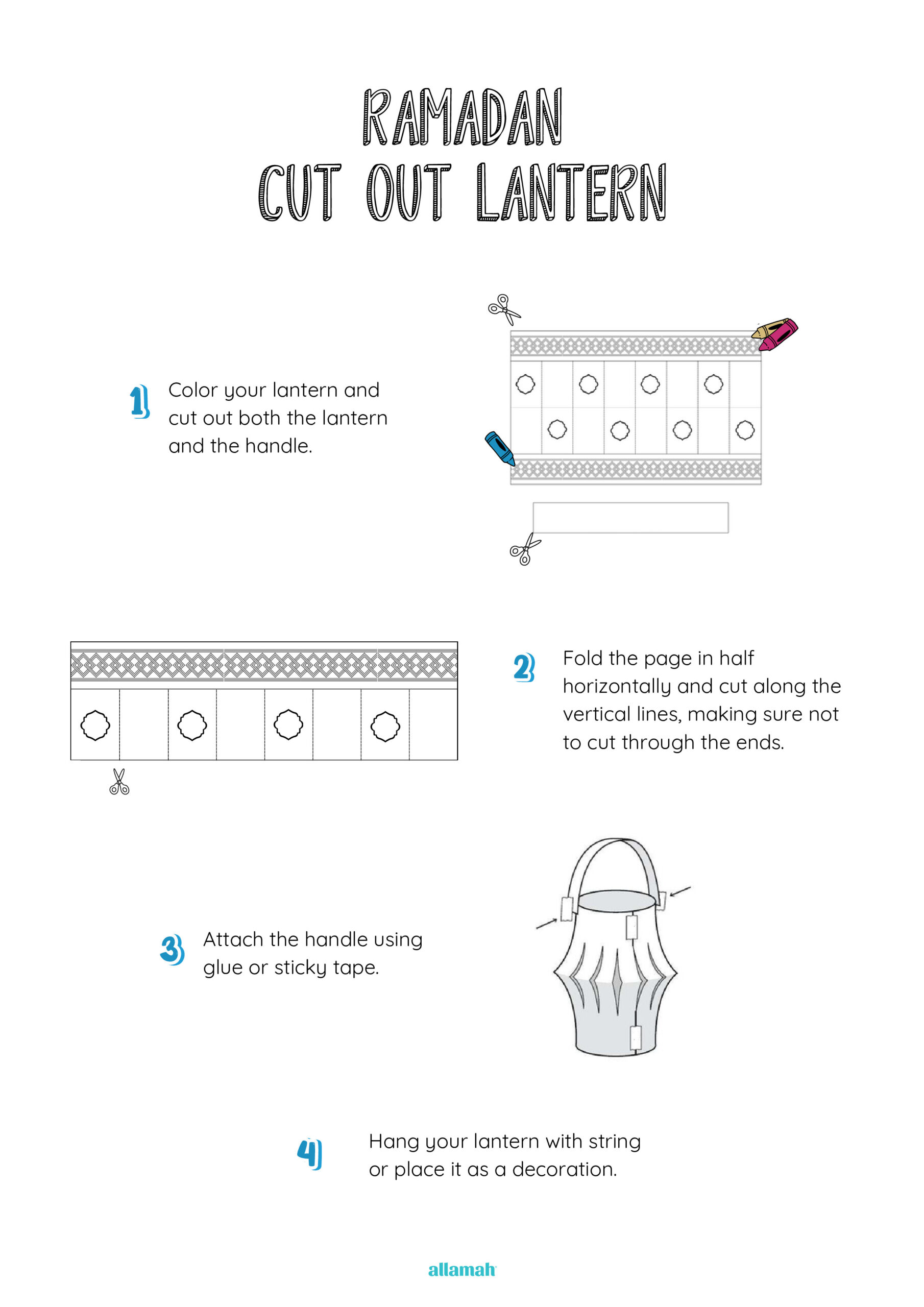 RAMADAN
CUT OUT LANTERN

1) Color your lantern and cut out both the lantern and the handle.

2) Fold the page in half horizontally and cut along the vertical lines, making sure not to cut through the ends.

3) Attach the handle using glue or sticky tape.

4) Hang your lantern with string or place it as a decoration.

allamah