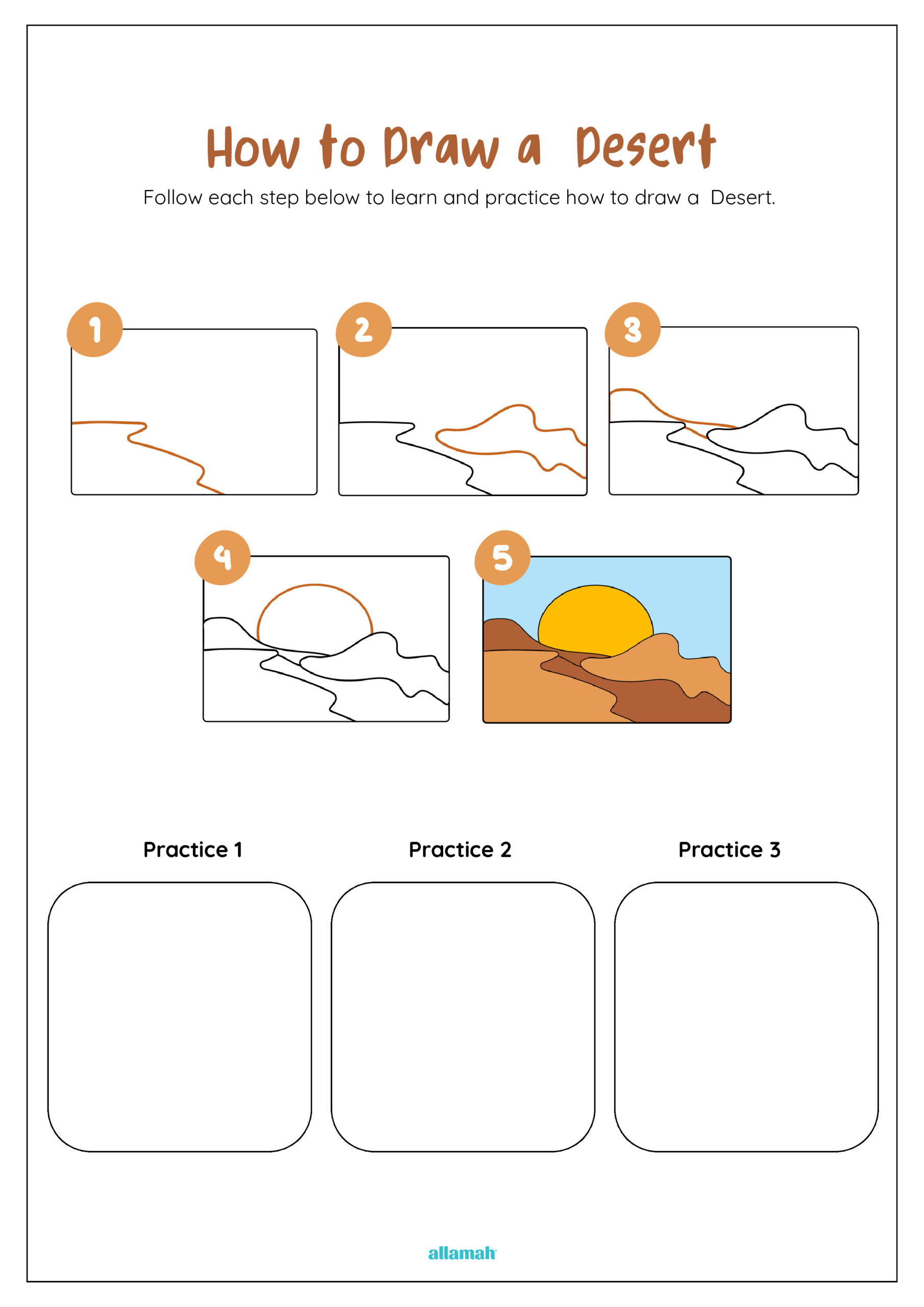 How to Draw a Desert

Follow each step below to learn and practice how to draw a Desert.

1

2

3

4

5

Practice 1

Practice 2

Practice 3

allamah